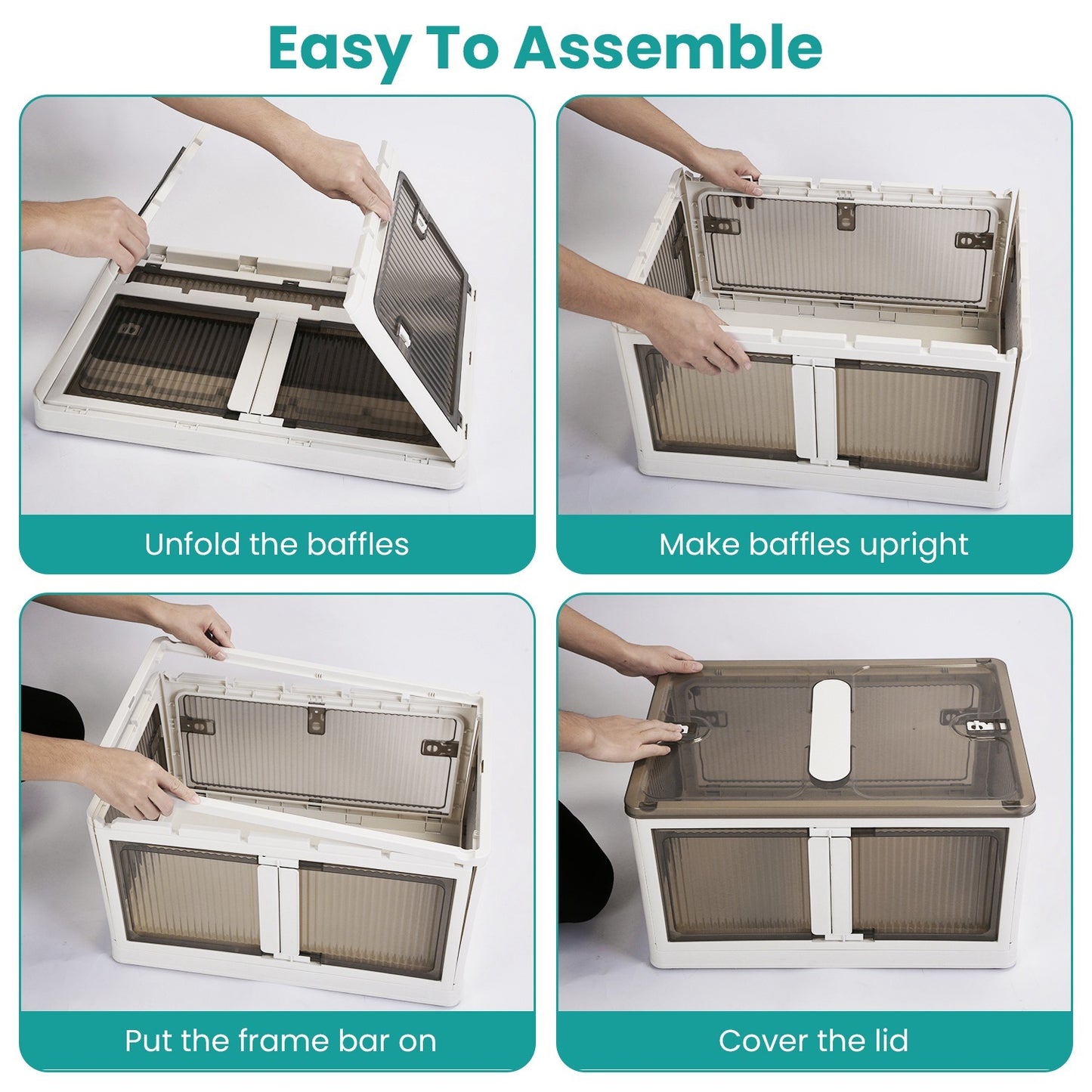 Easy To Assemble

Unfold the baffles

Make baffles upright

Put the frame bar on

Cover the lid