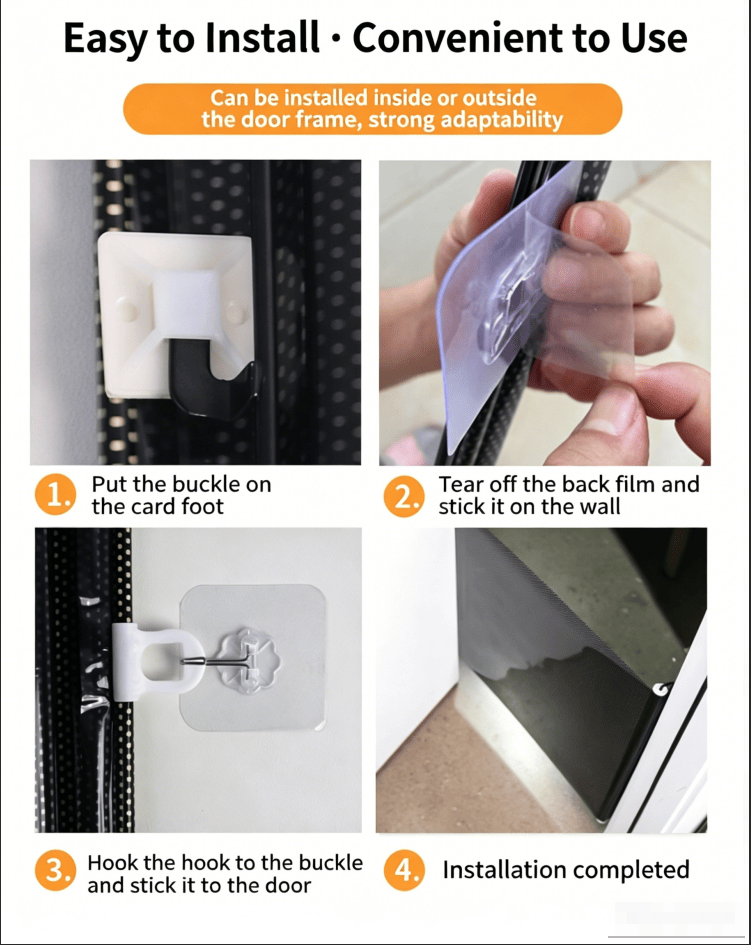 Easy to Install · Convenient to Use

Can be installed inside or outside the door frame, strong adaptability

1. Put the buckle on the card foot

2. Tear off the back film and stick it on the wall

3. Hook the hook to the buckle and stick it to the door

4. Installation completed