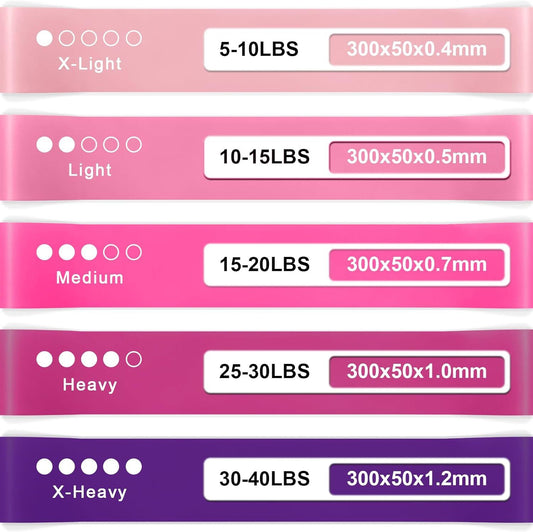 X-Light
5-10LBS
300x50x0.4mm

Light
10-15LBS
300x50x0.5mm

Medium
15-20LBS
300x50x0.7mm

Heavy
25-30LBS
300x50x1.0mm

X-Heavy
30-40LBS
300x50x1.2mm