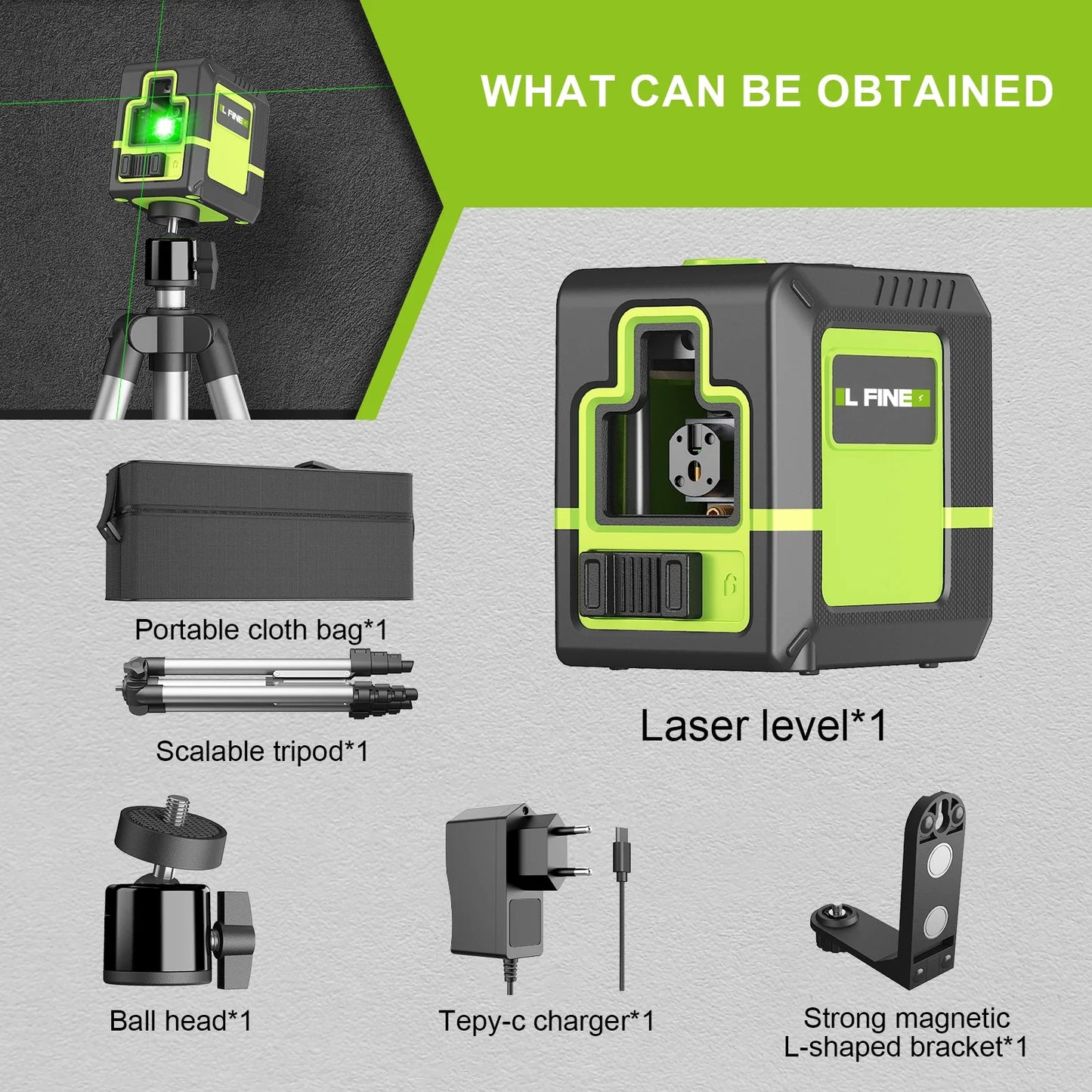 WHAT CAN BE OBTAINED

L FINE

L FINE

Portable cloth bag*1

Scalable tripod*1

Laser level*1

Ball head*1

Tepy-c charger*1

Strong magnetic L-shaped bracket*1